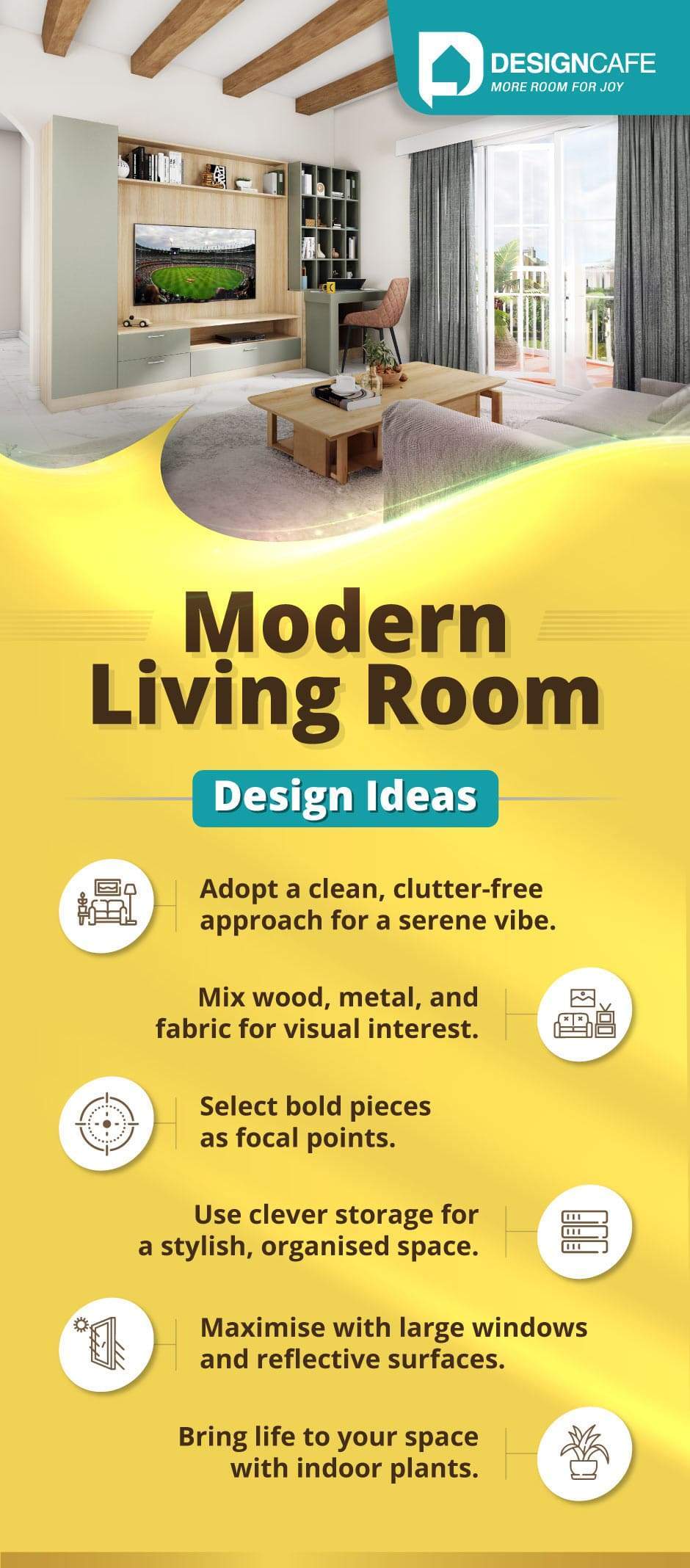 DESIGNCAFE
MORE ROOM FOR JOY

Modern Living Room

Design Ideas

Adopt a clean, clutter-free approach for a serene vibe.

Mix wood, metal, and fabric for visual interest.

Select bold pieces as focal points.

Use clever storage for a stylish, organised space.

Maximise with large windows and reflective surfaces.

Bring life to your space with indoor plants.